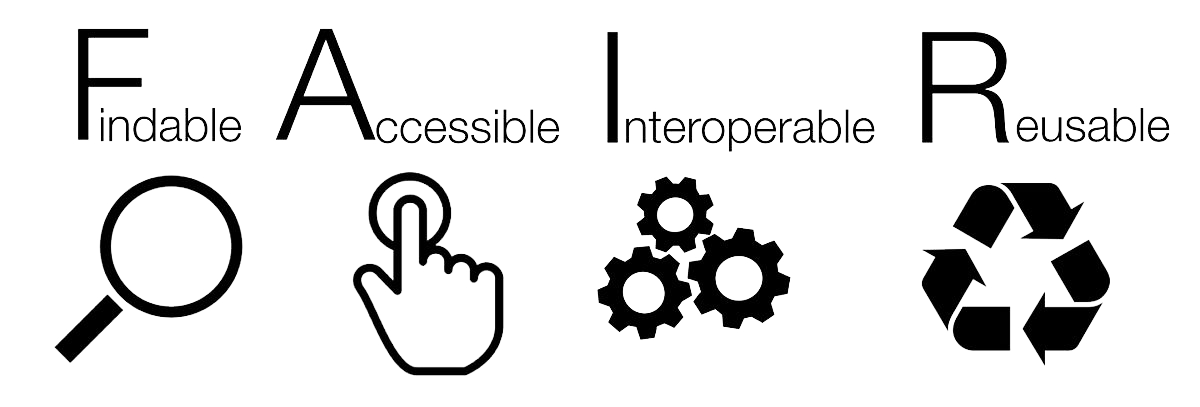 Findable Accessible Interoperable Reusable